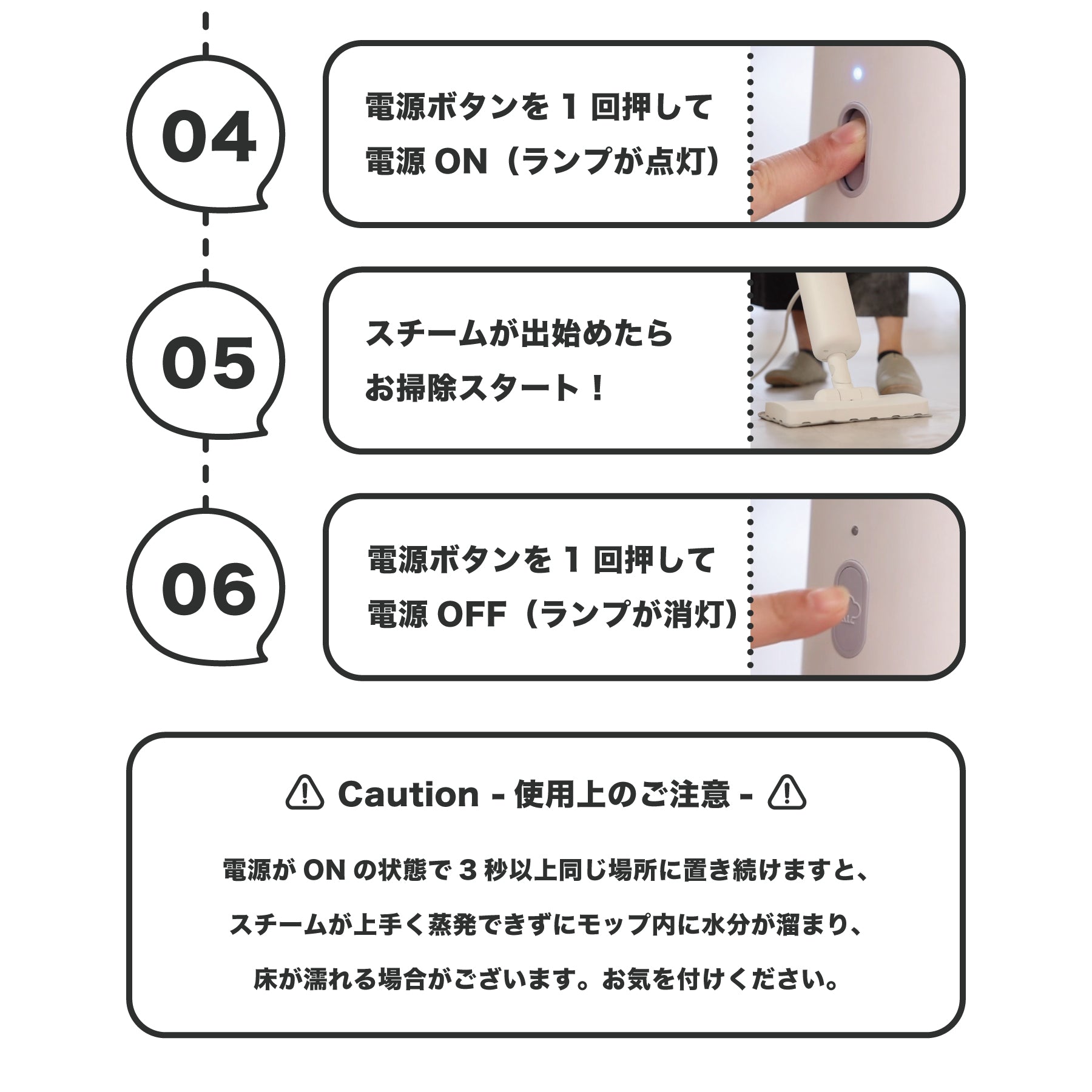 04

電源ボタンを 1 回押して
電源 ON（ランプが点灯）

05

スチームが出始めたら
お掃除スタート！

06

電源ボタンを 1 回押して
電源 OFF（ランプが消灯）

⚠ Caution - 使用上のご注意 - ⚠

電源が ON の状態で 3 秒以上同じ場所に置き続けますと、
スチームが上手く蒸発できずにモップ内に水分が溜まり、
床が濡れる場合がございます。お気を付けください。